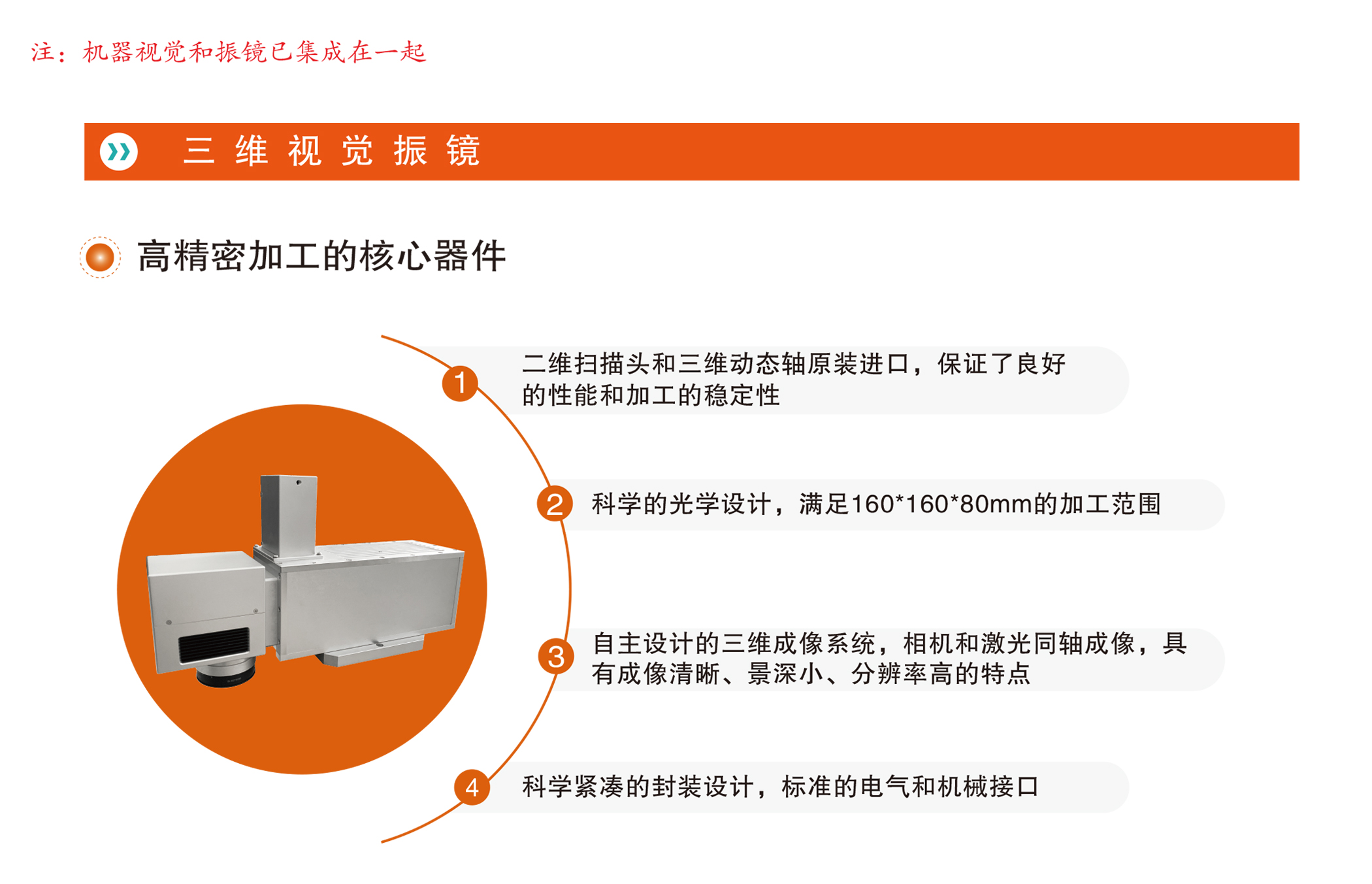 注：机器视觉和振镜已集成在一起

三维视觉振镜

高精密加工的核心器件

1 二维扫描头和三维动态轴原装进口，保证了良好的性能和加工的稳定性

2 科学的光学设计，满足160*160*80mm的加工范围

3 自主设计的三维成像系统，相机和激光同轴成像，具有成像清晰、景深小、分辨率高的特点

4 科学紧凑的封装设计，标准的电气和机械接口